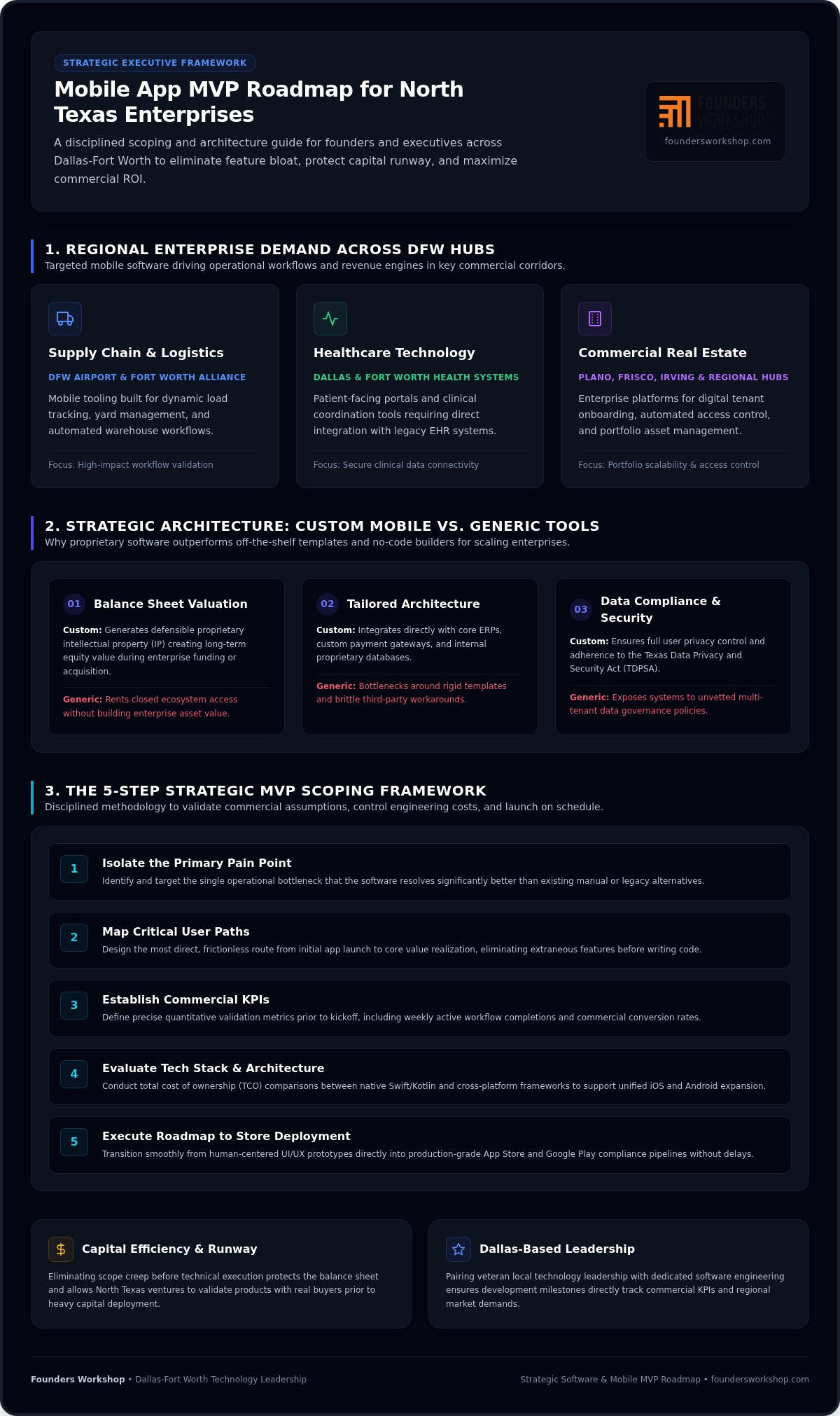 STRATEGIC EXECUTIVE FRAMEWORK

Mobile App MVP Roadmap for North Texas Enterprises

A disciplined scoping and architecture guide for founders and executives across Dallas-Fort Worth to eliminate feature bloat, protect capital runway, and maximize commercial ROI.

FOUNDERS WORKSHOP
foundersworkshop.com

1. REGIONAL ENTERPRISE DEMAND ACROSS DFW HUBS
Targeted mobile software driving operational workflows and revenue engines in key commercial corridors.

Supply Chain & Logistics
DFW AIRPORT & FORT WORTH ALLIANCE
Mobile tooling built for dynamic load tracking, yard management, and automated warehouse workflows.
Focus: High-impact workflow validation

Healthcare Technology
DALLAS & FORT WORTH HEALTH SYSTEMS
Patient-facing portals and clinical coordination tools requiring direct integration with legacy EHR systems.
Focus: Secure clinical data connectivity

Commercial Real Estate
PLANO, FRISCO, IRVING & REGIONAL HUBS
Enterprise platforms for digital tenant onboarding, automated access control, and portfolio asset management.
Focus: Portfolio scalability & access control

2. STRATEGIC ARCHITECTURE: CUSTOM MOBILE VS. GENERIC TOOLS
Why proprietary software outperforms off-the-shelf templates and no-code builders for scaling enterprises.

01 Balance Sheet Valuation
Custom: Generates defensible proprietary intellectual property (IP) creating long-term equity value during enterprise funding or acquisition.
Generic: Rents closed ecosystem access without building enterprise asset value.

02 Tailored Architecture
Custom: Integrates directly with core ERPs, custom payment gateways, and internal proprietary databases.
Generic: Bottlenecks around rigid templates and brittle third-party workarounds.

03 Data Compliance & Security
Custom: Ensures full user privacy control and adherence to the Texas Data Privacy and Security Act (TDPSA).
Generic: Exposes systems to unvetted multi-tenant data governance policies.

3. THE 5-STEP STRATEGIC MVP SCOPING FRAMEWORK
Disciplined methodology to validate commercial assumptions, control engineering costs, and launch on schedule.

1 Isolate the Primary Pain Point
Identify and target the single operational bottleneck that the software resolves significantly better than existing manual or legacy alternatives.

2 Map Critical User Paths
Design the most direct, frictionless route from initial app launch to core value realization, eliminating extraneous features before writing code.

3 Establish Commercial KPIs
Define precise quantitative validation metrics prior to kickoff, including weekly active workflow completions and commercial conversion rates.

4 Evaluate Tech Stack & Architecture
Conduct total cost of ownership (TCO) comparisons between native Swift/Kotlin and cross-platform frameworks to support unified iOS and Android expansion.

5 Execute Roadmap to Store Deployment
Transition smoothly from human-centered UI/UX prototypes directly into production-grade App Store and Google Play compliance pipelines without delays.

$ Capital Efficiency & Runway
Eliminating scope creep before technical execution protects the balance sheet and allows North Texas ventures to validate products with real buyers prior to heavy capital deployment.

Dallas-Based Leadership
Pairing veteran local technology leadership with dedicated software engineering ensures development milestones directly track commercial KPIs and regional market demands.

Founders Workshop • Dallas-Fort Worth Technology Leadership
Strategic Software & Mobile MVP Roadmap • foundersworkshop.com